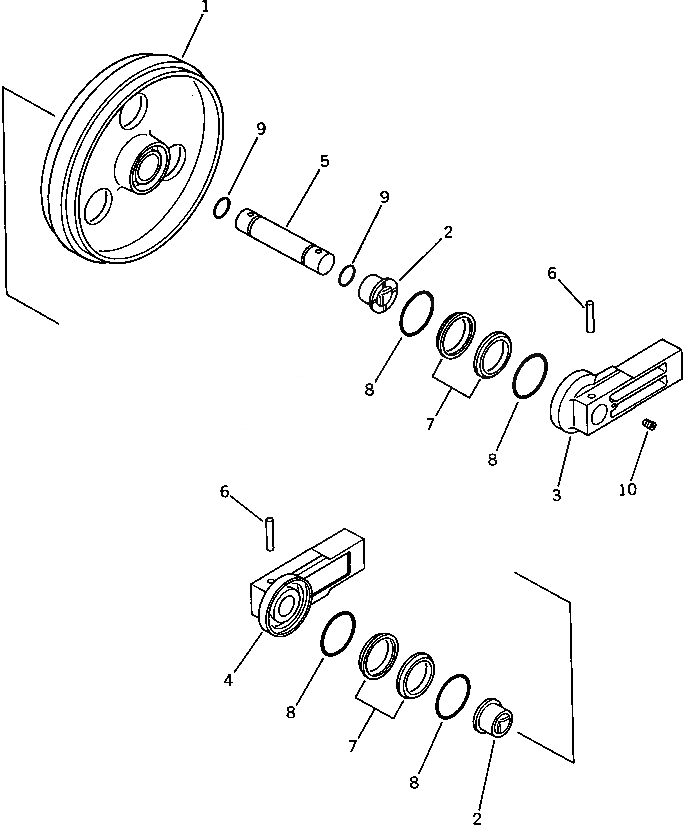 1
9
5
9
2
6
8
7
8
3
10
6
4
8
7
8
2