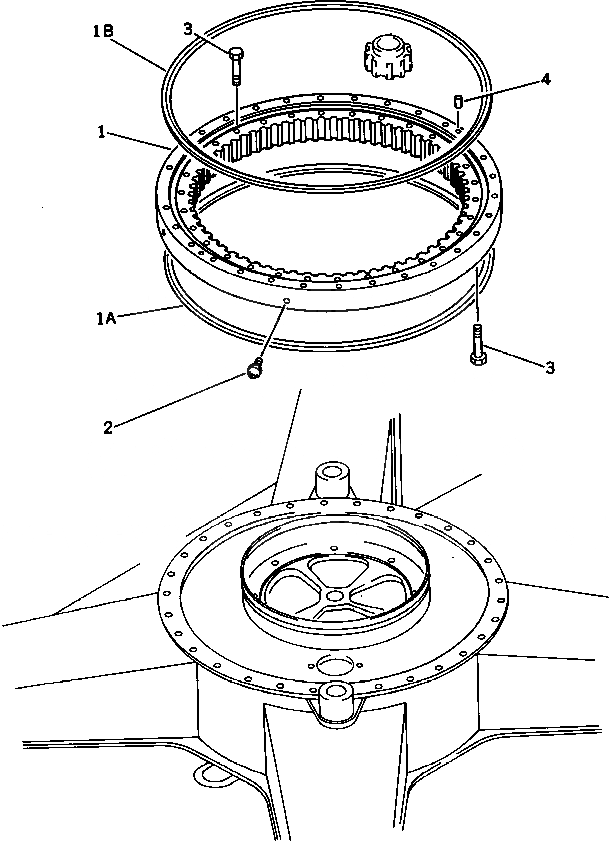 1B
3
4
1
1A
3
2