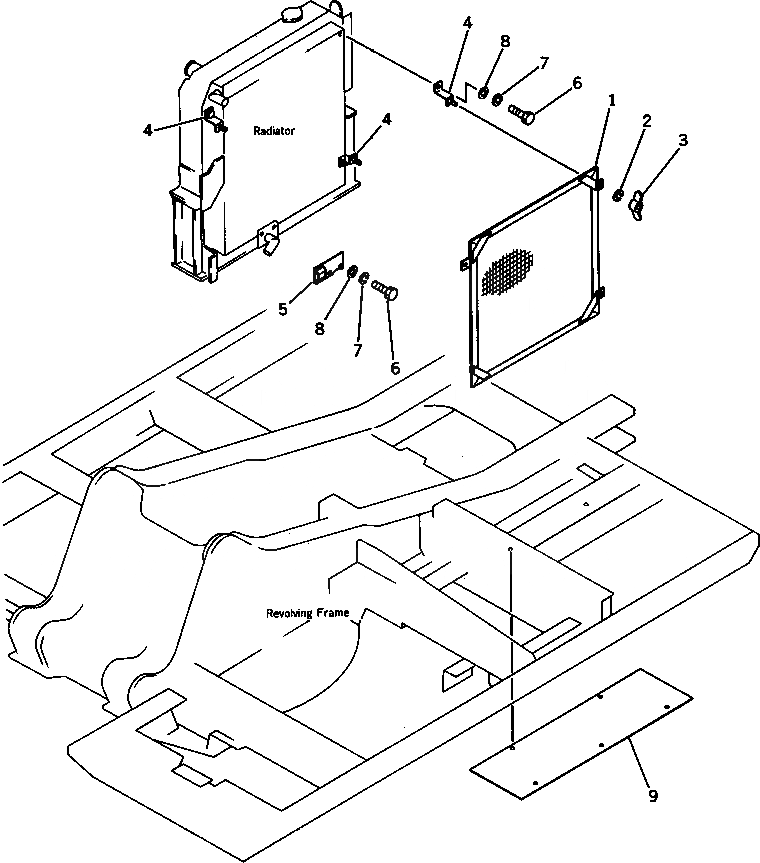 4
8
7
6
1
2
3
4
Radiator
4
5
8
7
6
Revolving Frame
9