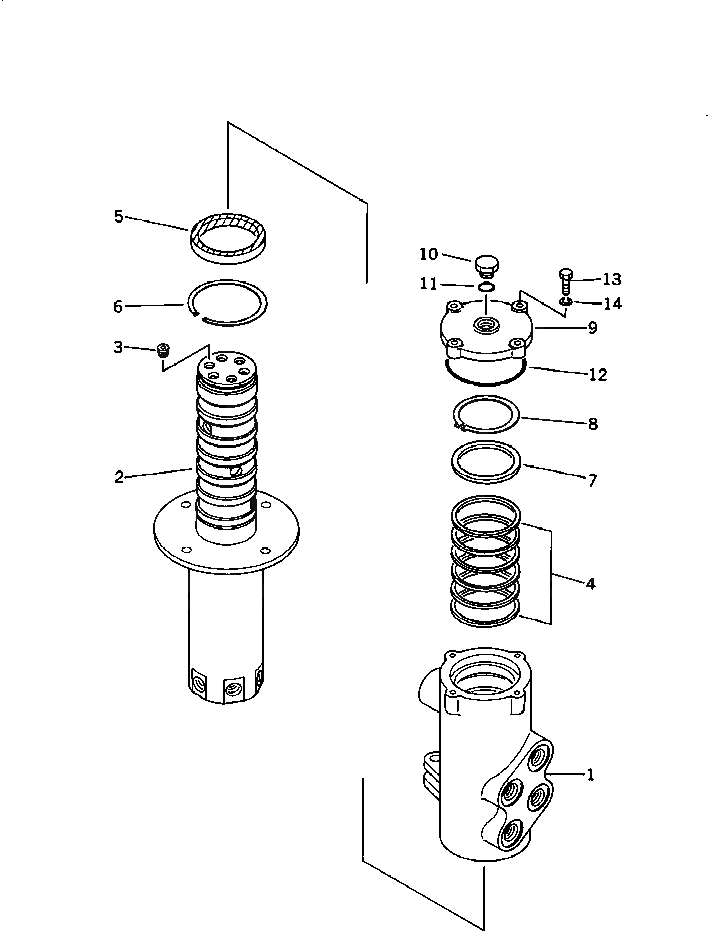 5
6
3
2
10
11
13
14
9
12
8
7
4
1