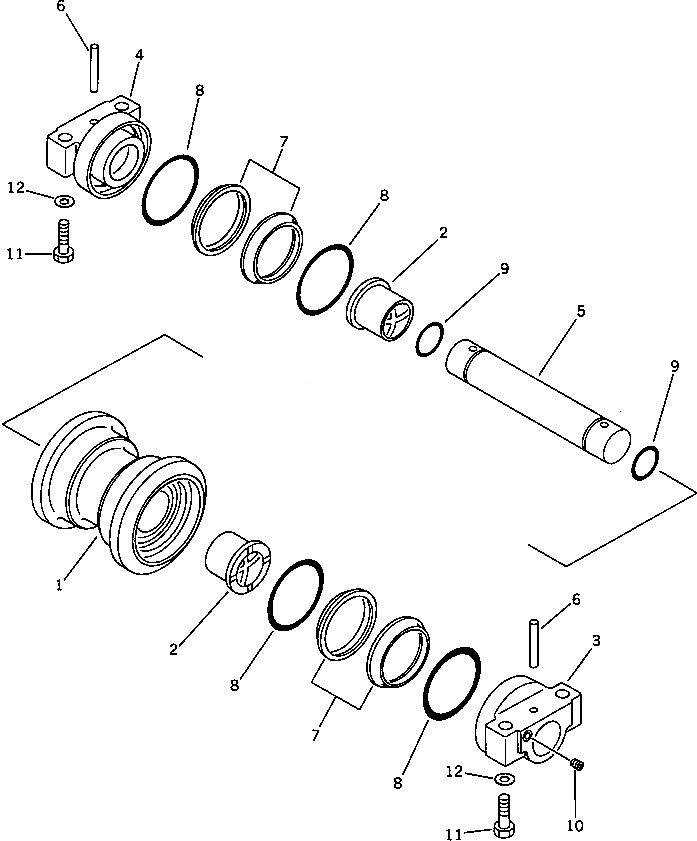 6
4
8
7
12
11
8
2
9
5
9
1
2
8
7
6
3
8
12
11
10