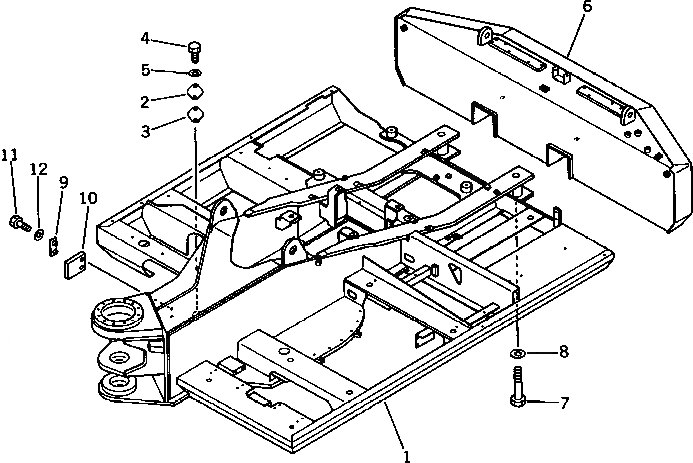 6
4
5
2
3
11
12
9
10
8
7
1