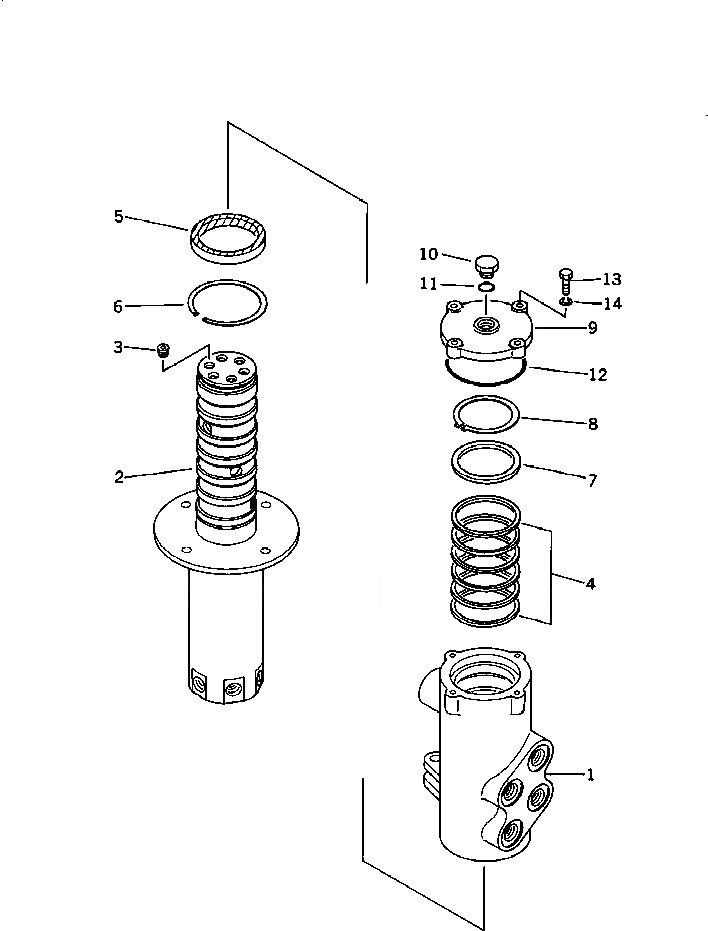 5
6
3
2
10
11
13
14
9
12
8
7
4
1