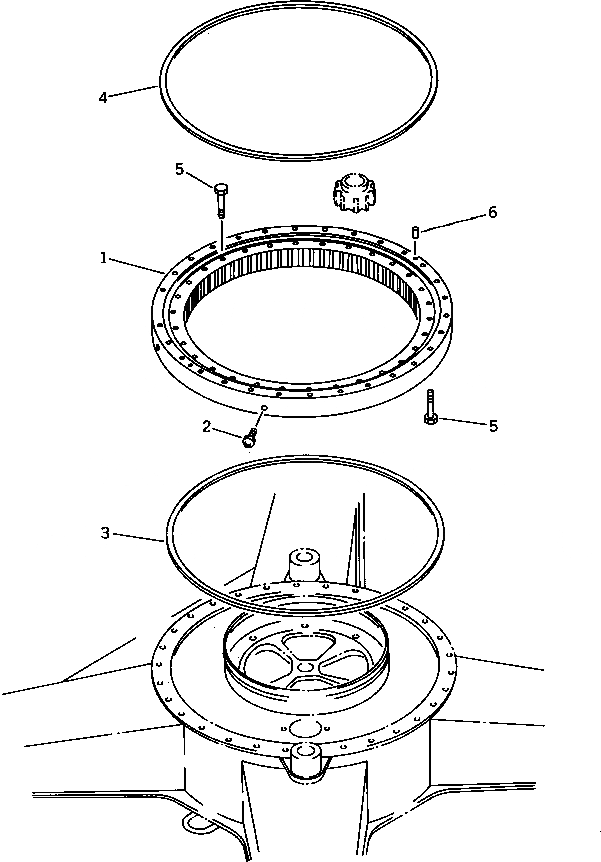 4
5
6
1
2
5
3