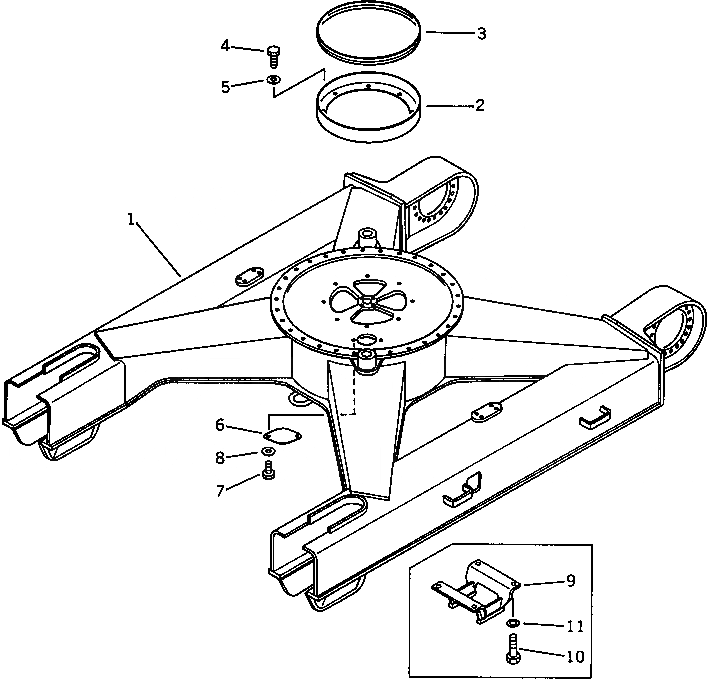 3
4
5
2
1
6
8
7
9
11
10