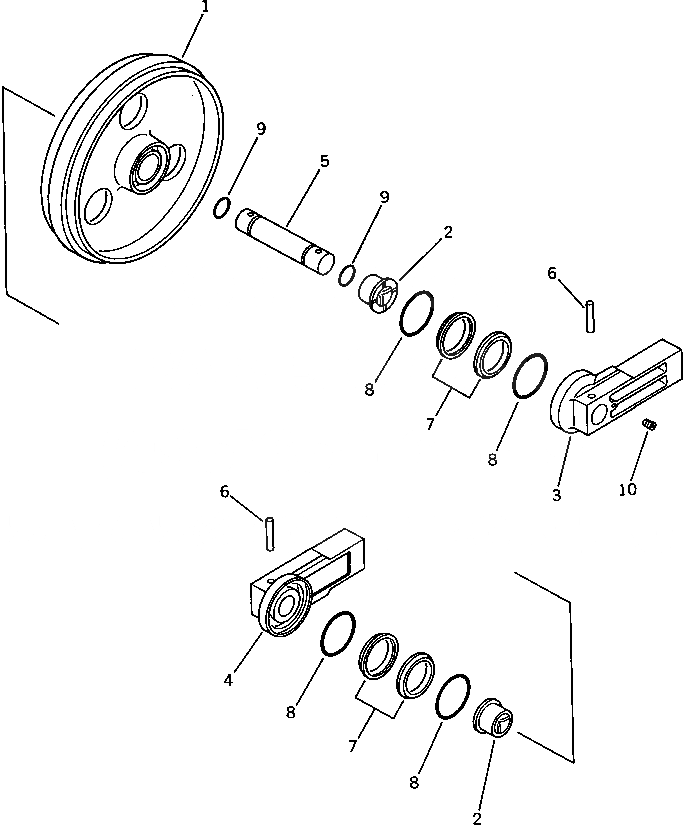 1
9
5
9
2
6
8
7
8
3
10
6
4
8
7
8
2