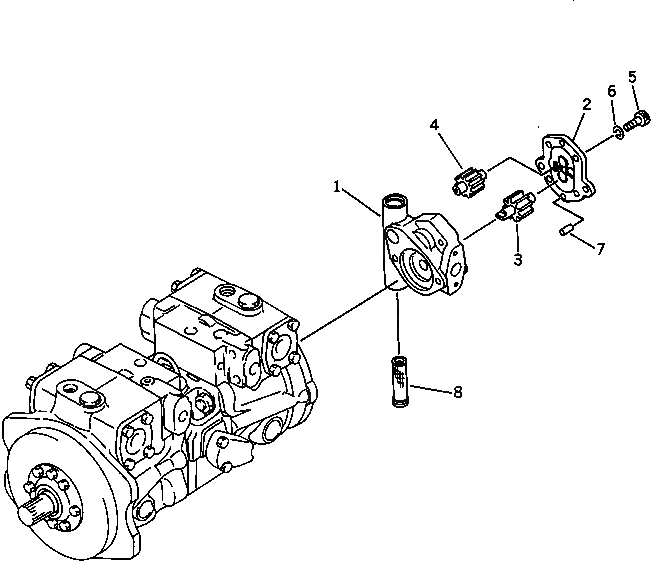 5
6
2
4
1
3
7
8