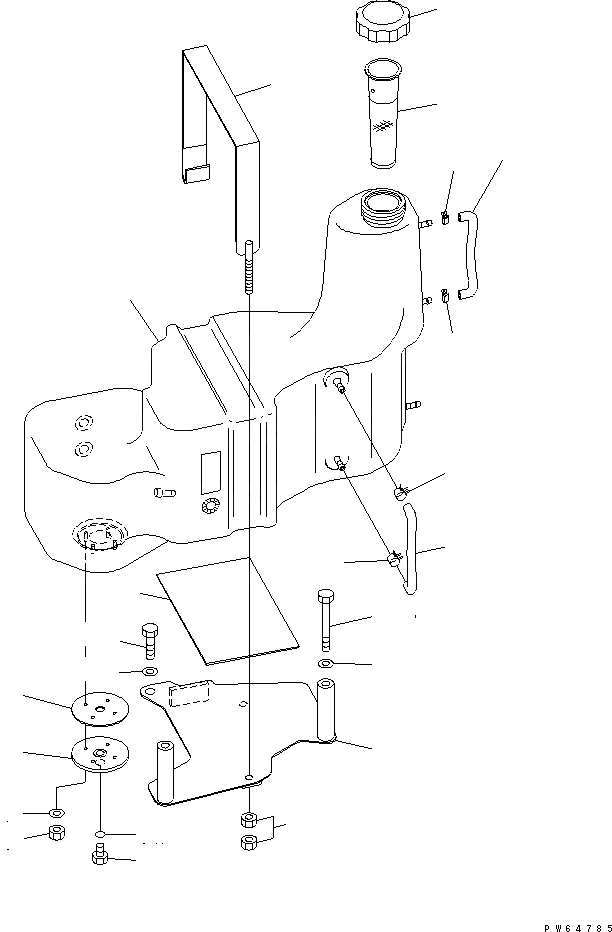 PW64785