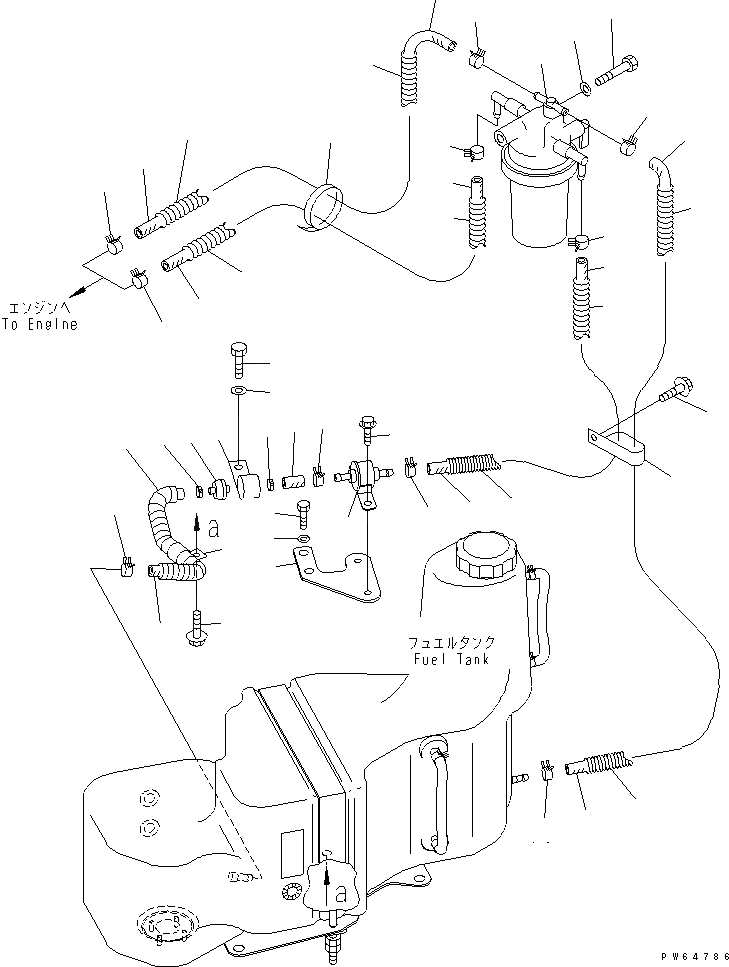 エンジンへ
To Engine

a

フュエルタンク
Fuel Tank

a

PW64786