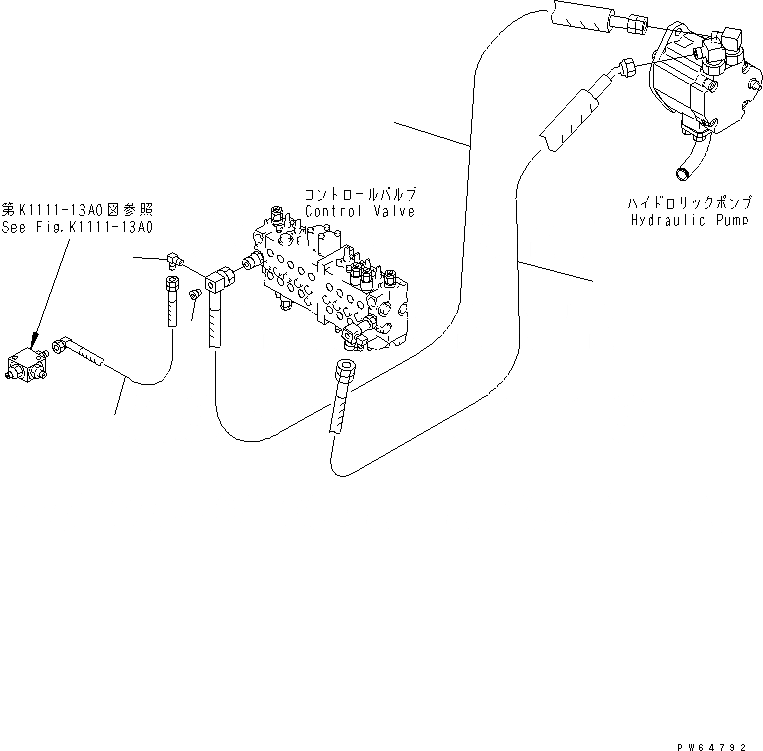 第K1111-13A0図参照
See Fig.K1111-13A0

コントロールバルブ
Control Valve

ハイドロリックポンプ
Hydraulic Pump

PW64792