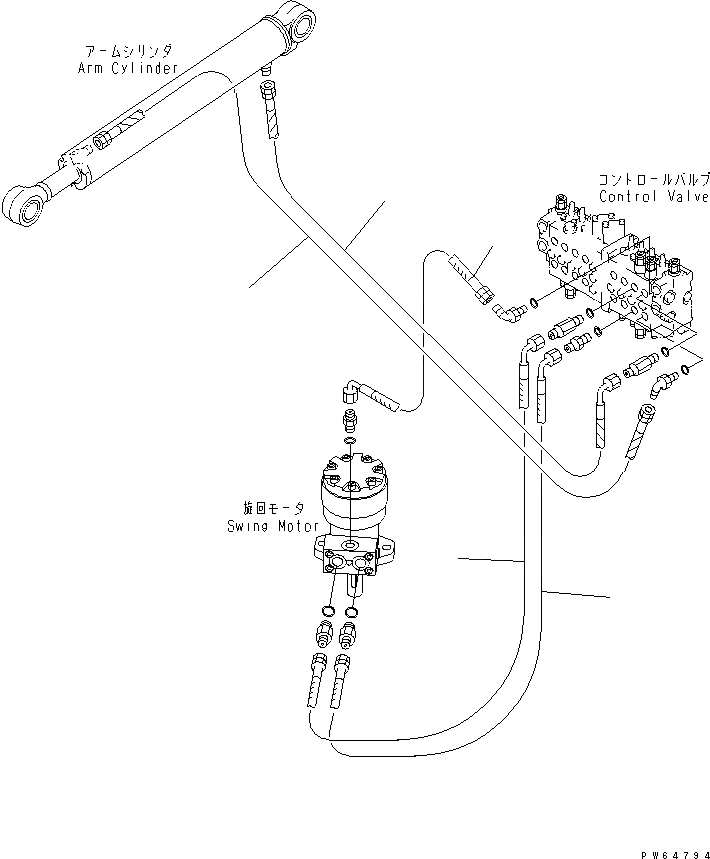 アームシリンダ
Arm Cylinder

コントロールバルブ
Control Valve

旋回モータ
Swing Motor

PW64794