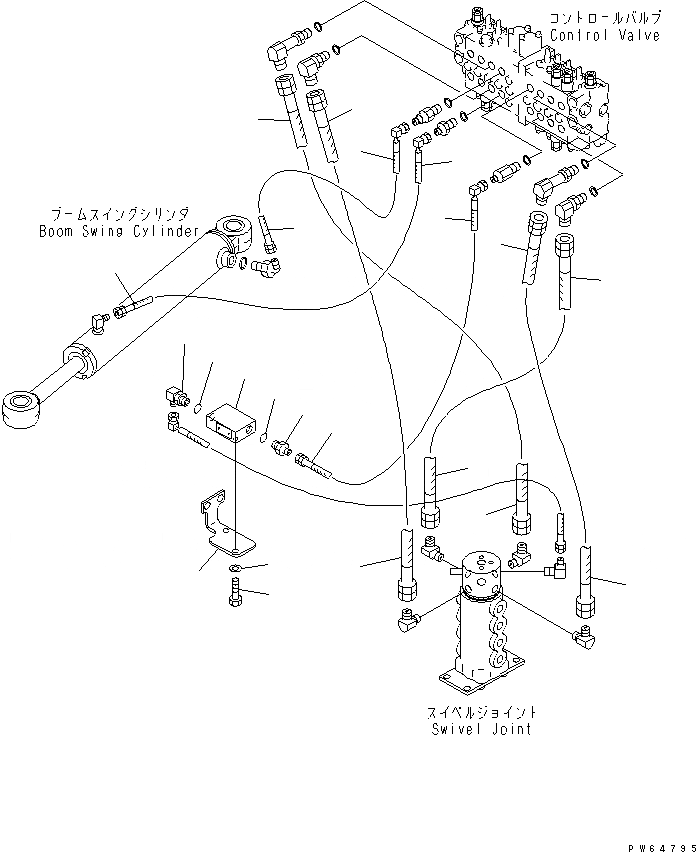 コントロールバルブ
Control Valve

ブームスイングシリンダ
Boom Swing Cylinder

スイベルジョイント
Swivel Joint

PW64795