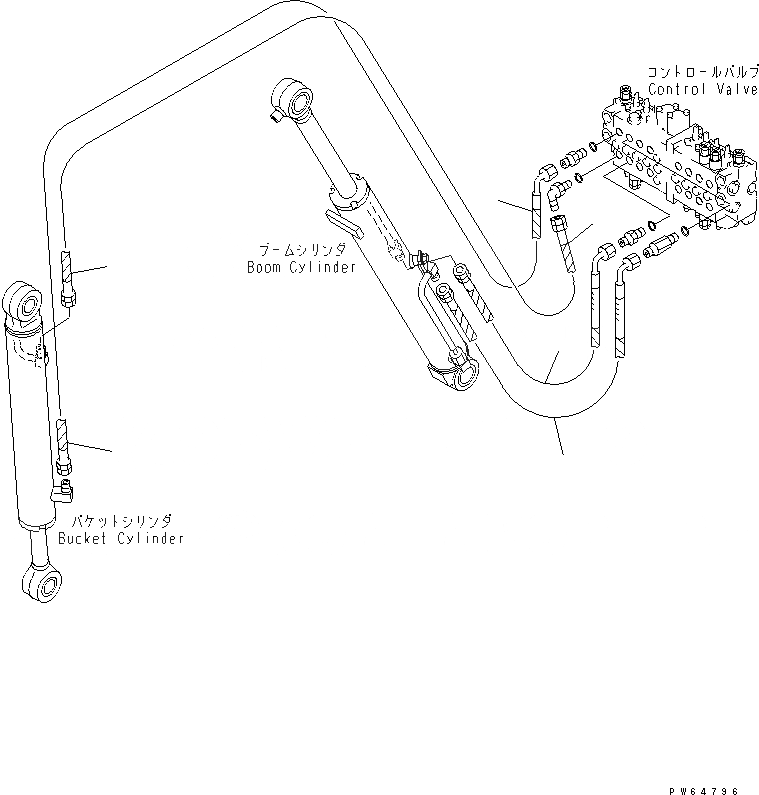 コントロールバルブ
Control Valve

ブームシリンダ
Boom Cylinder

バケットシリンダ
Bucket Cylinder

PW64796