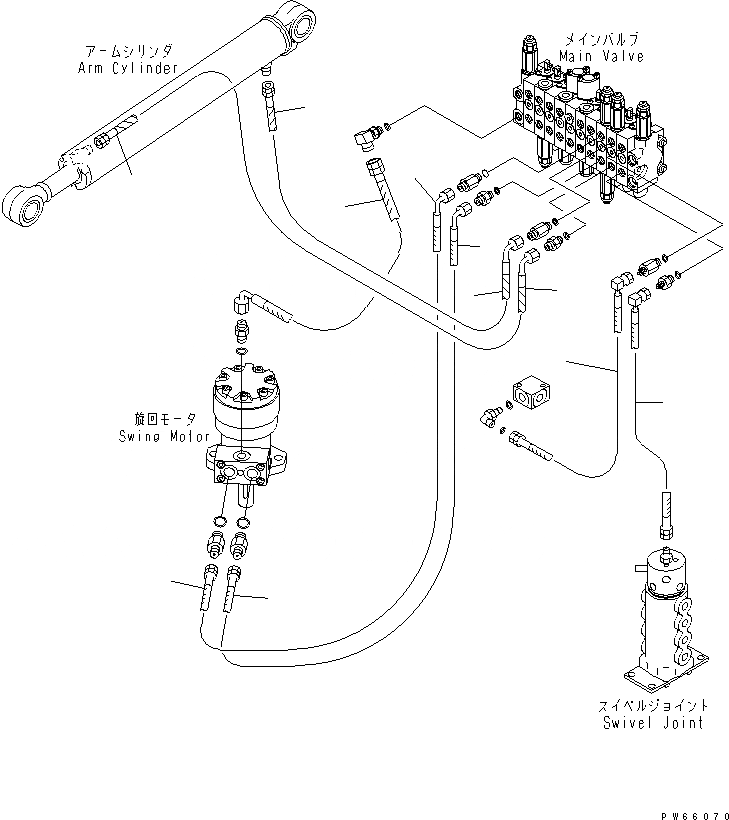 アームシリンダ
Arm Cylinder

メインバルブ
Main Valve

旋回モータ
Swing Motor

スイベルジョイント
Swivel Joint

PW66070