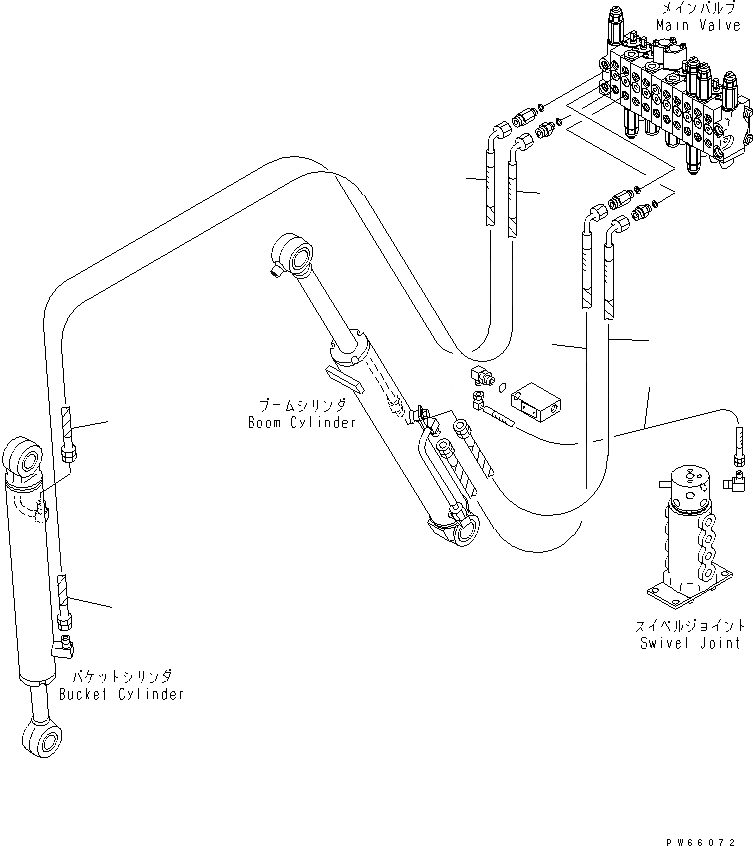 メインバルブ
Main Valve

ブームシリンダ
Boom Cylinder

スイベルジョイント
Swivel Joint

バケットシリンダ
Bucket Cylinder

PW66072