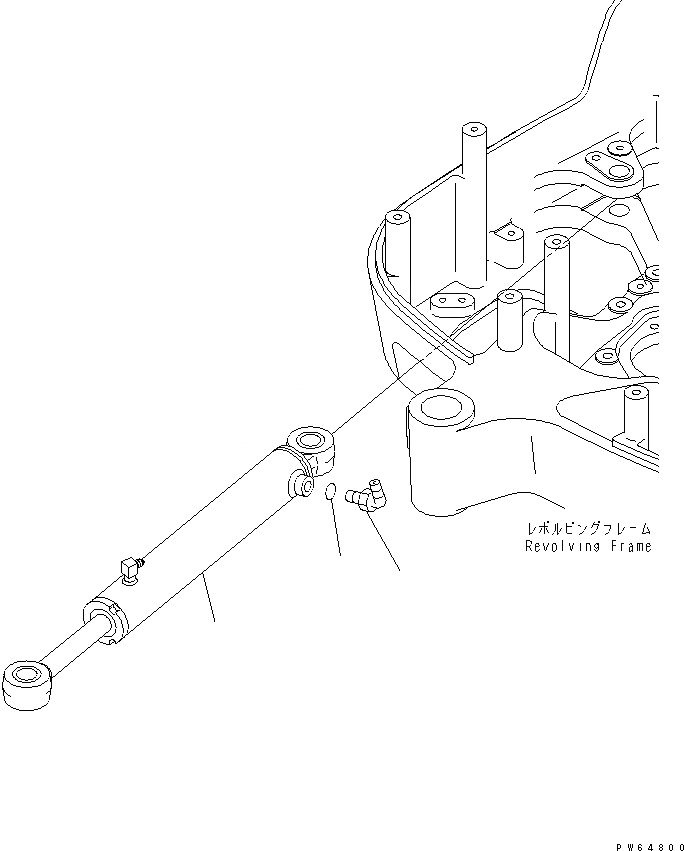 レボルビングフレーム
Revolving Frame

PW64800