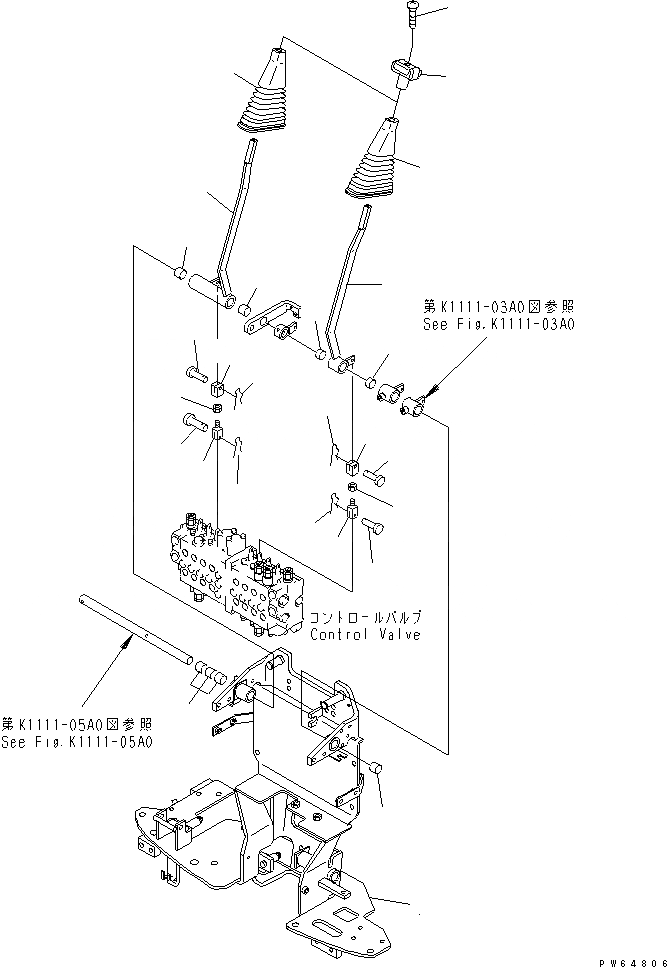 第K1111-03A0図参照
See Fig.K1111-03A0

コントロールバルブ
Control Valve

第K1111-05A0図参照
See Fig.K1111-05A0

PW64806