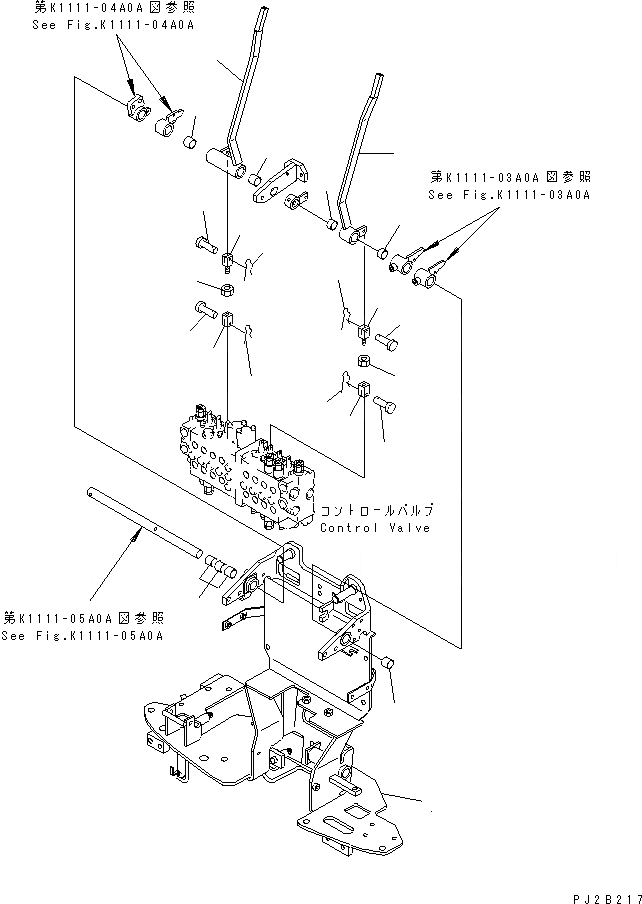 第K1111-04A0A図参照
See Fig.K1111-04A0A

第K1111-03A0A図参照
See Fig.K1111-03A0A

コントロールバルブ
Control Valve

第K1111-05A0A図参照
See Fig.K1111-05A0A

PJ2B217