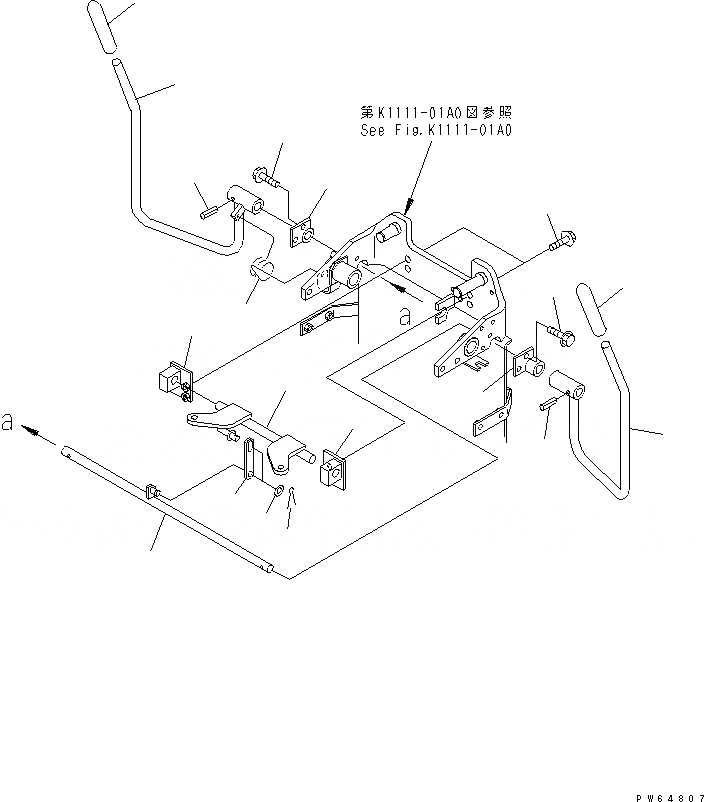 第K1111-01A0図参照
See Fig.K1111-01A0

a

a

PW64807