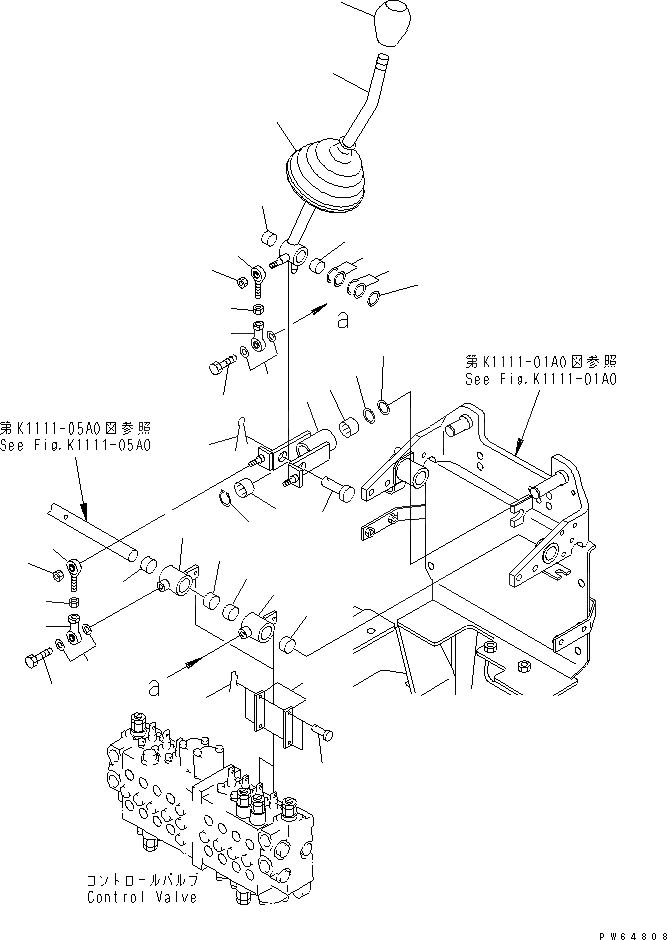 a

第K1111-01A0図参照
See Fig.K1111-01A0

第K1111-05A0図参照
See Fig.K1111-05A0

a

コントロールバルブ
Control Valve

PW64808