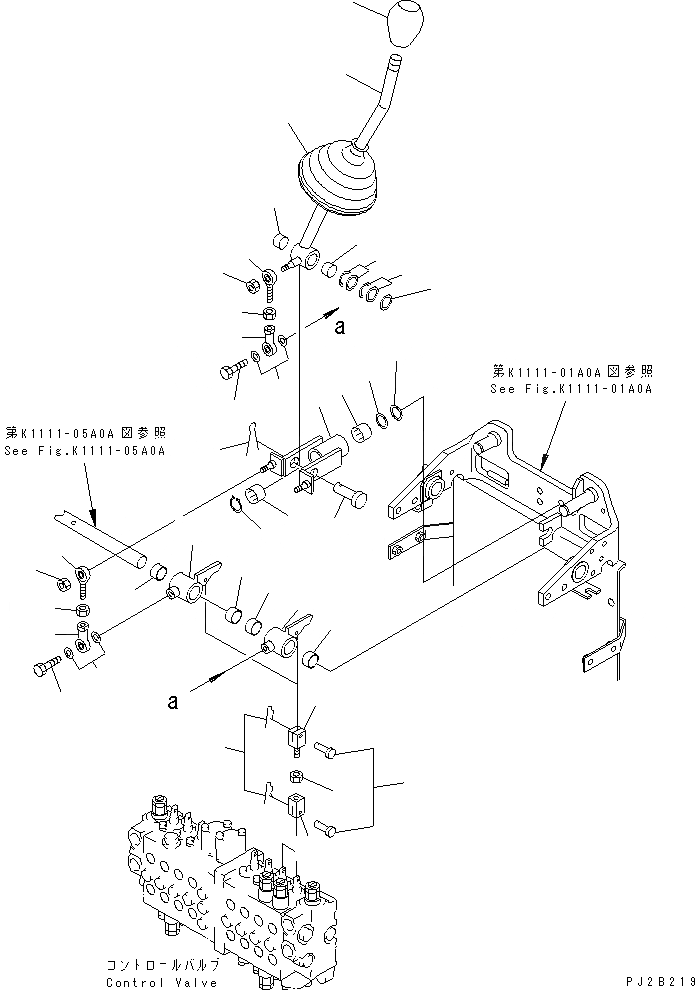 a

第K1111-01A0A図参照
See Fig.K1111-01A0A

第K1111-05A0A図参照
See Fig.K1111-05A0A

a

コントロールバルブ
Control Valve

PJ2B219