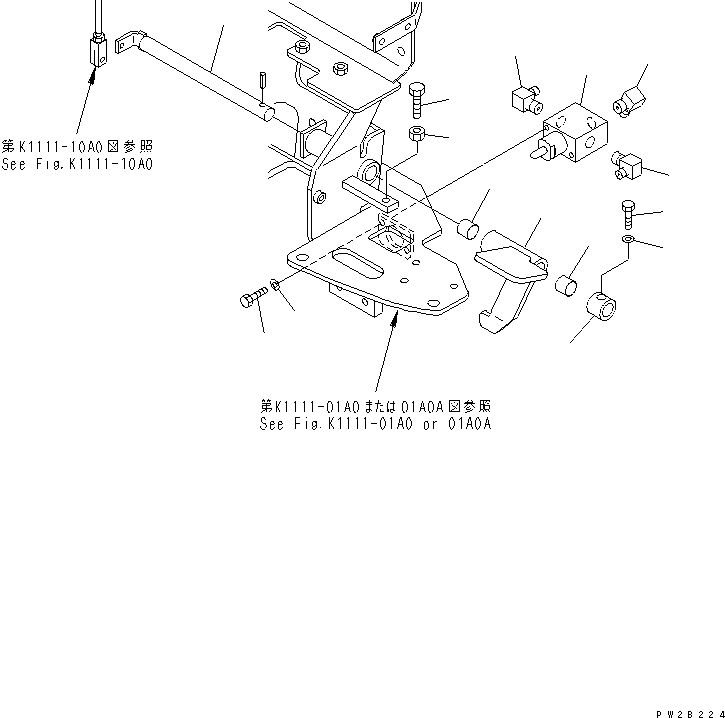 第K1111-10A0図参照
See Fig.K1111-10A0

第K1111-01A0または01A0A図参照
See Fig.K1111-01A0 or 01A0A

PW2B224