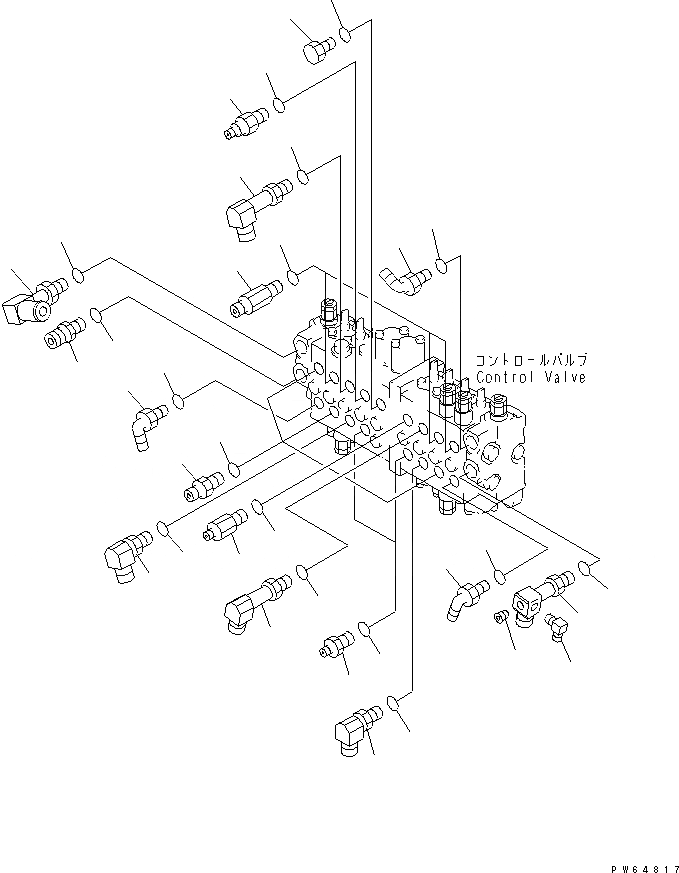 コントロールバルブ
Control Valve

PW64817