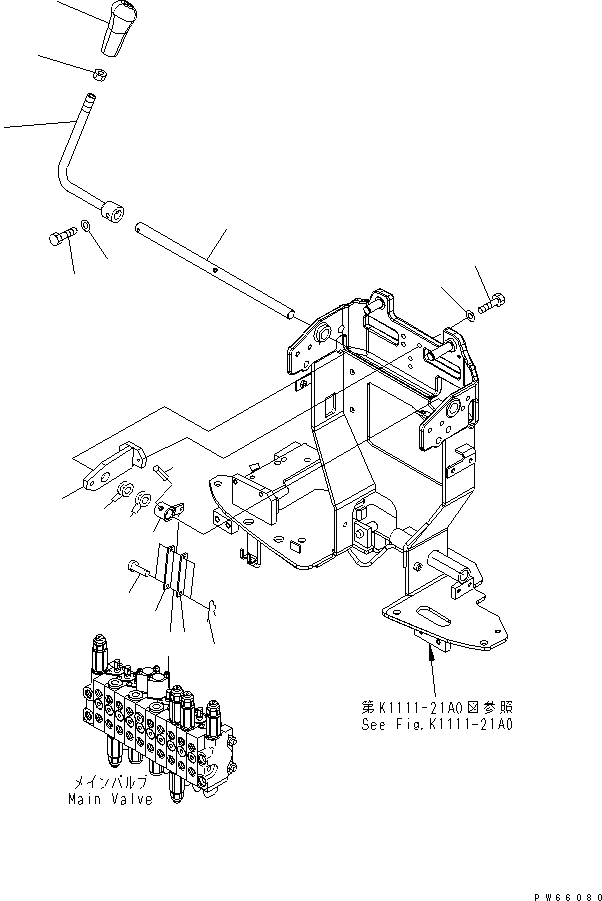 第K1111-21A0図参照
See Fig.K1111-21A0

メインバルブ
Main Valve

PW66080