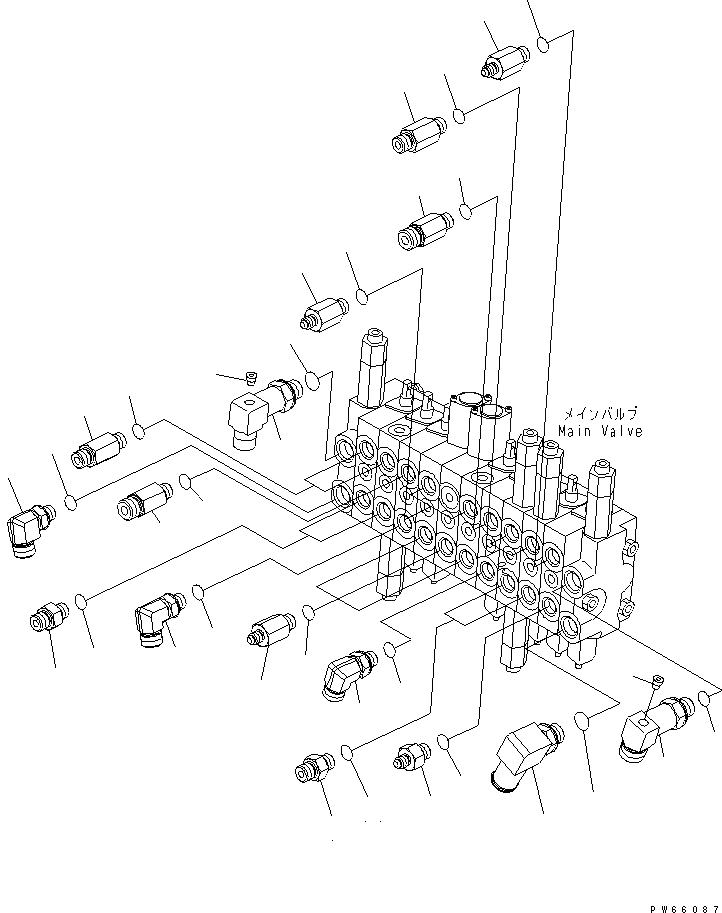 メインバルブ
Main Valve

PW66087