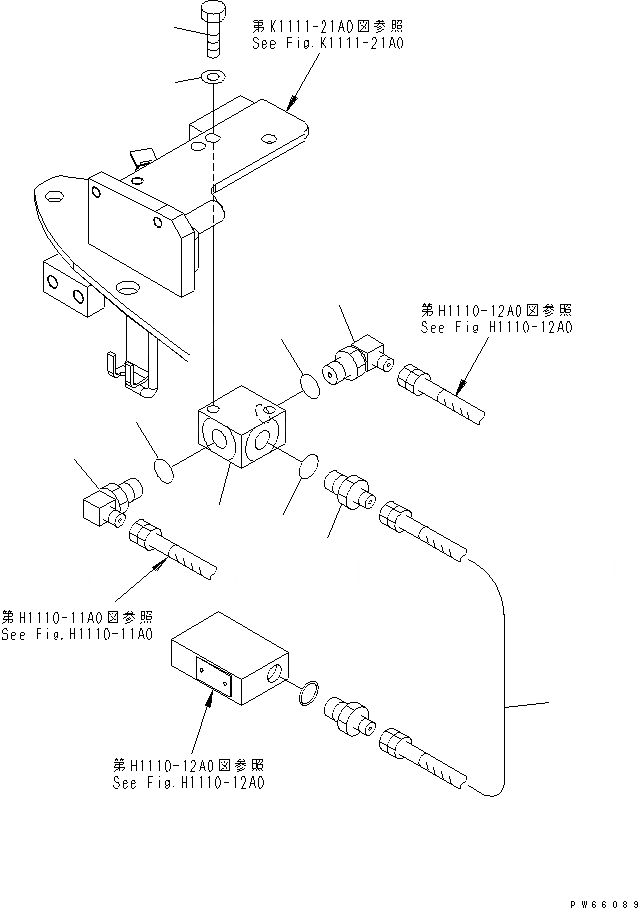 第K1111-21A0図参照
See Fig.K1111-21A0

第H1110-12A0図参照
See Fig H1110-12A0

第H1110-11A0図参照
See Fig.H1110-11A0

第H1110-12A0図参照
See Fig.H1110-12A0

PW66089