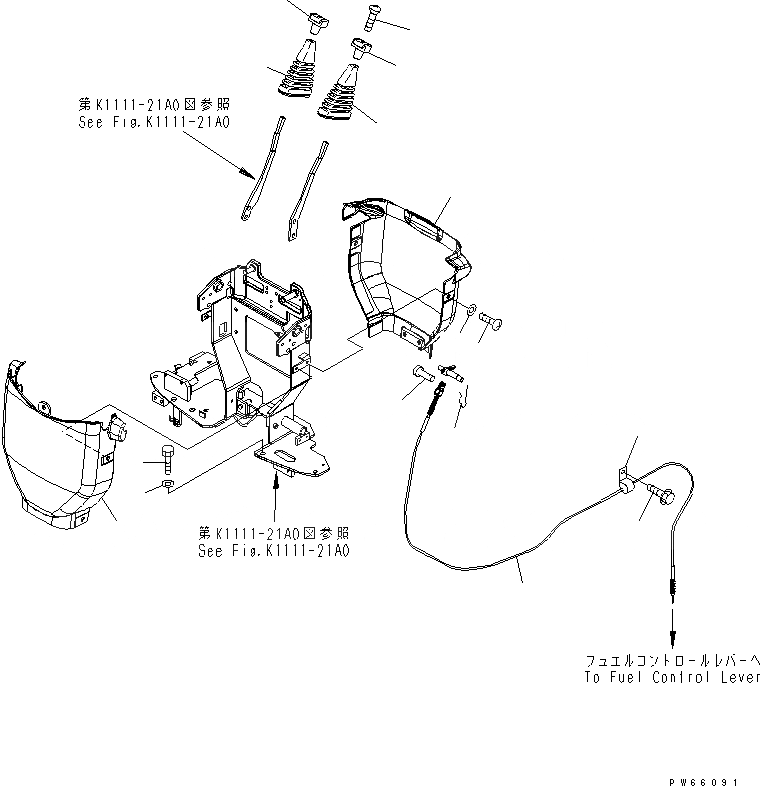 第K1111-21A0図参照
See Fig.K1111-21A0

第K1111-21A0図参照
See Fig.K1111-21A0

フュエルコントロールレバーへ
To Fuel Control Lever

PW66091