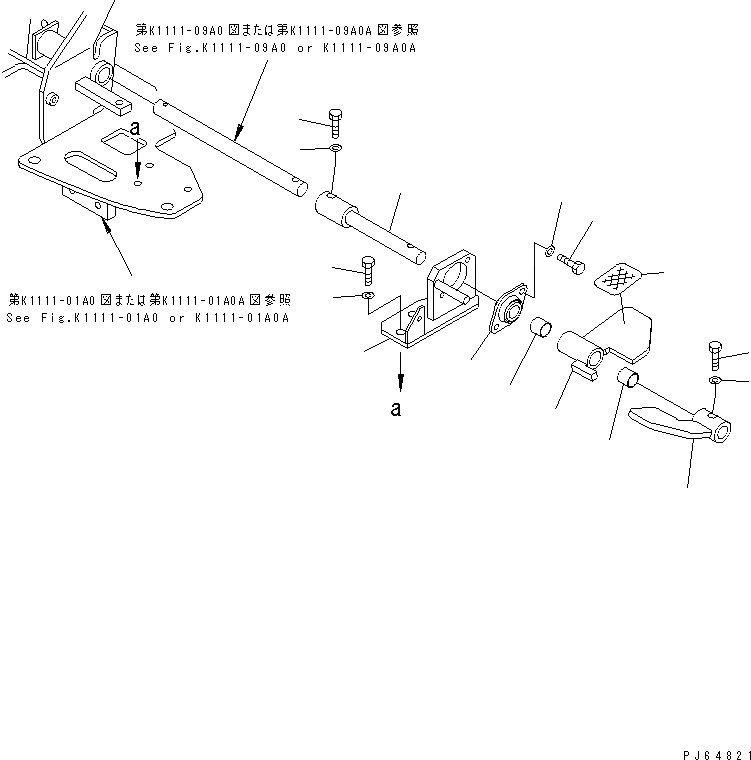 第K1111-09A0図または第K1111-09A0A図参照
See Fig.K1111-09A0 or K1111-09A0A

a

第K1111-01A0図または第K1111-01A0A図参照
See Fig.K1111-01A0 or K1111-01A0A

a

PJ64821