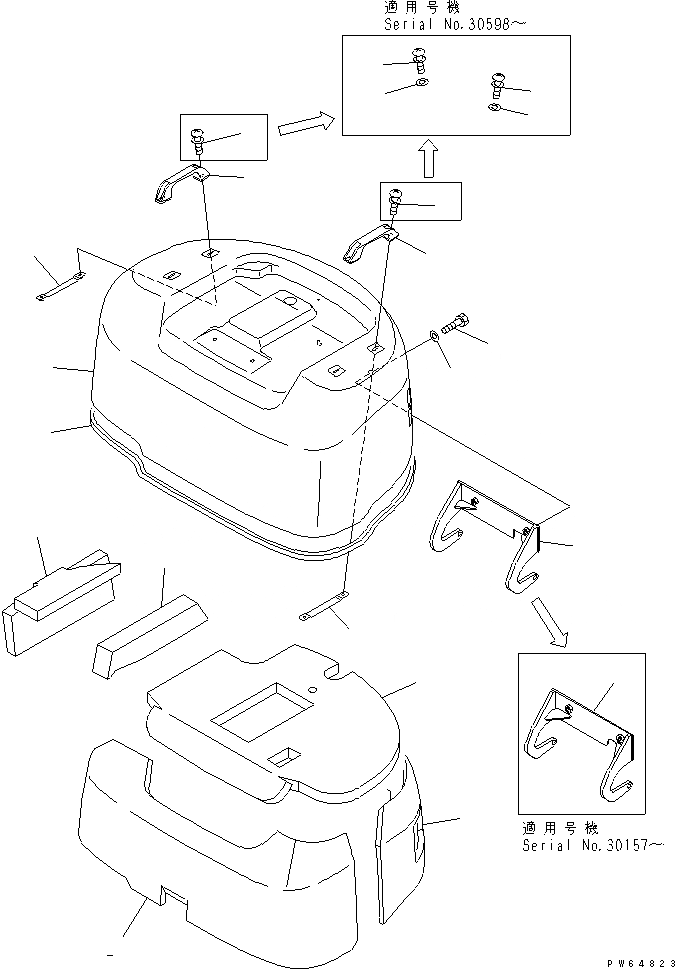 適用号機
Serial No.30598～

適用号機
Serial No.30157～

PW64823