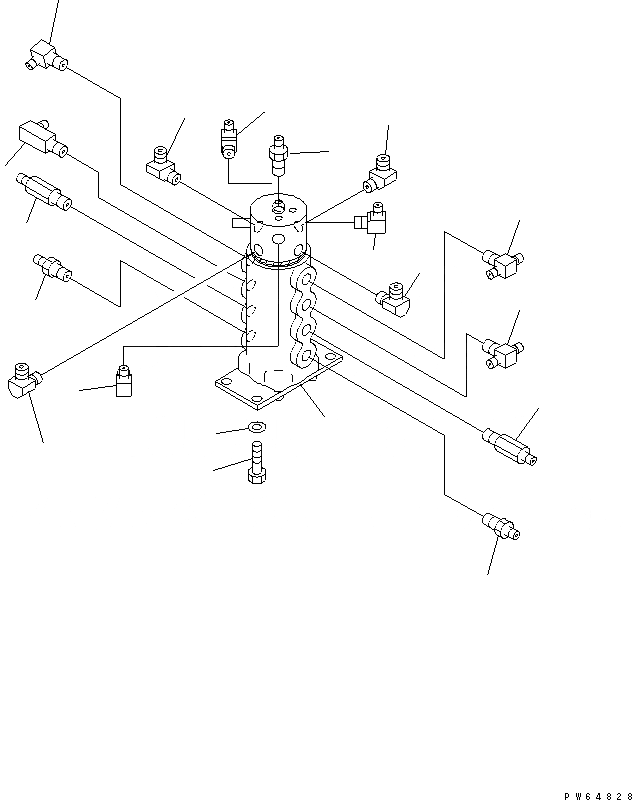 PW64828