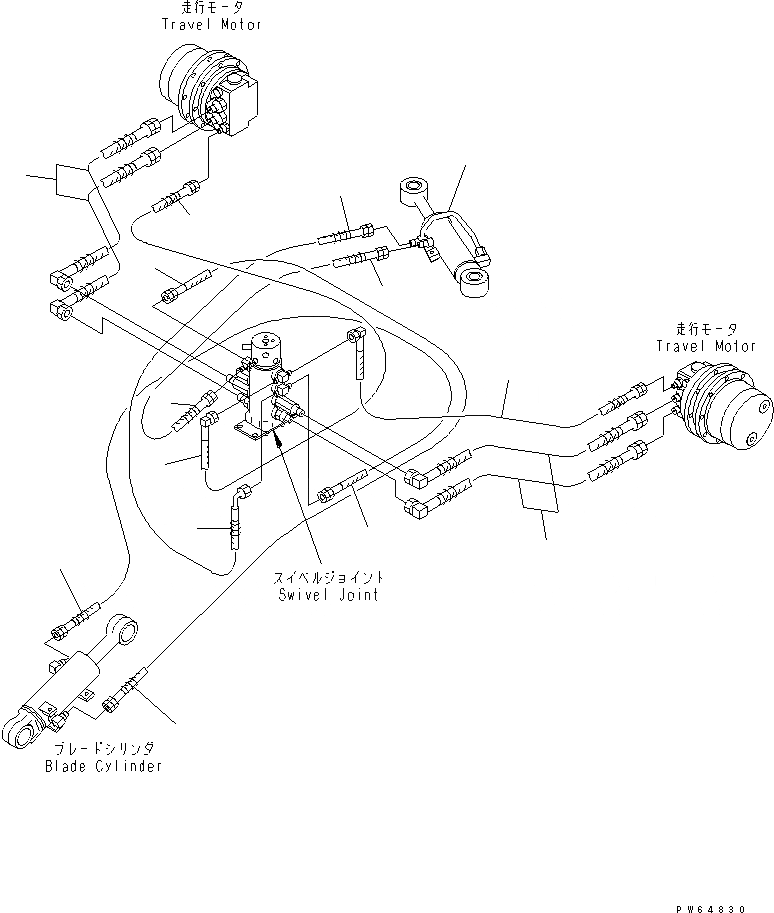 走行モータ
Travel Motor

走行モータ
Travel Motor

スイベルジョイント
Swivel Joint

ブレードシリンダ
Blade Cylinder

PW64830