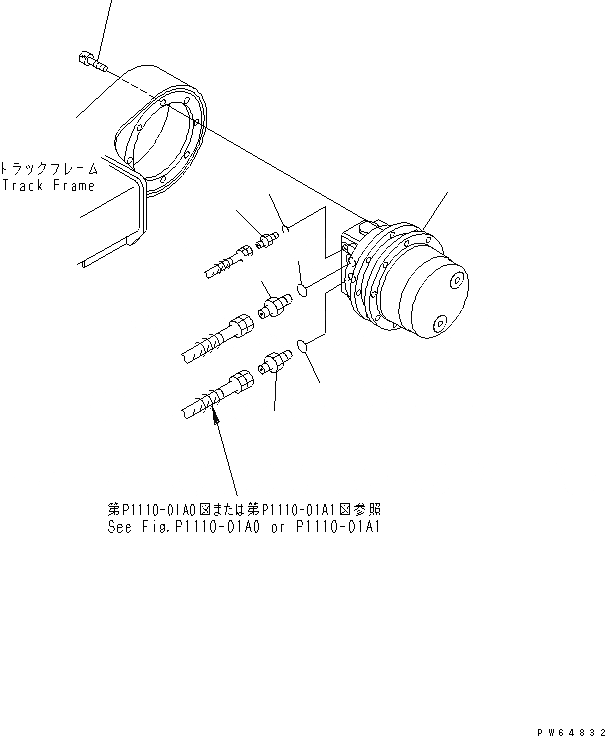 トラックフレーム
Track Frame

第P1110-01A0図または第P1110-01A1図参照
See Fig.P1110-01A0 or P1110-01A1

PW64832