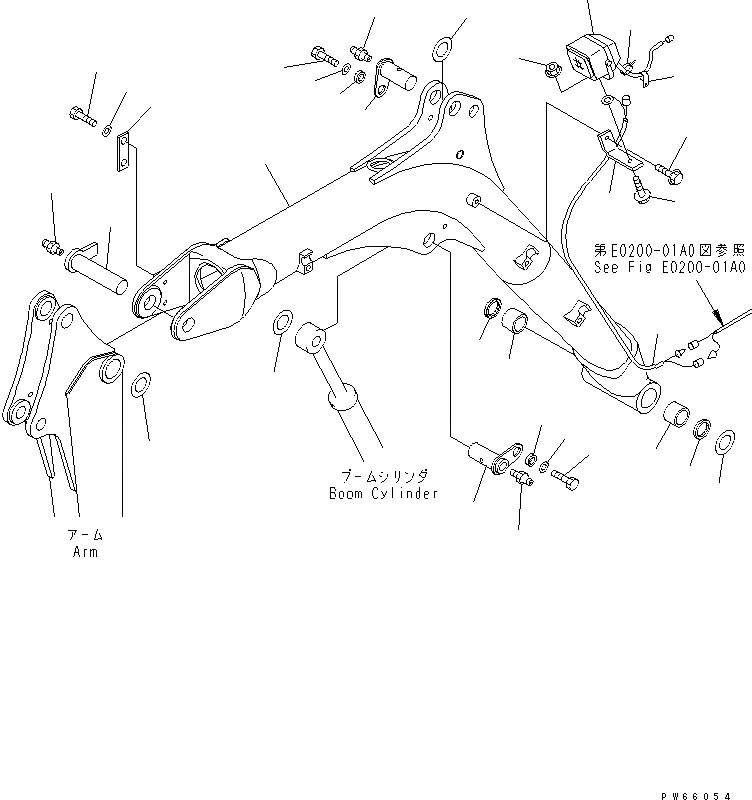 第E0200-01A0図参照
See Fig E0200-01A0

ブームシリンダ
Boom Cylinder

アーム
Arm

PW66054