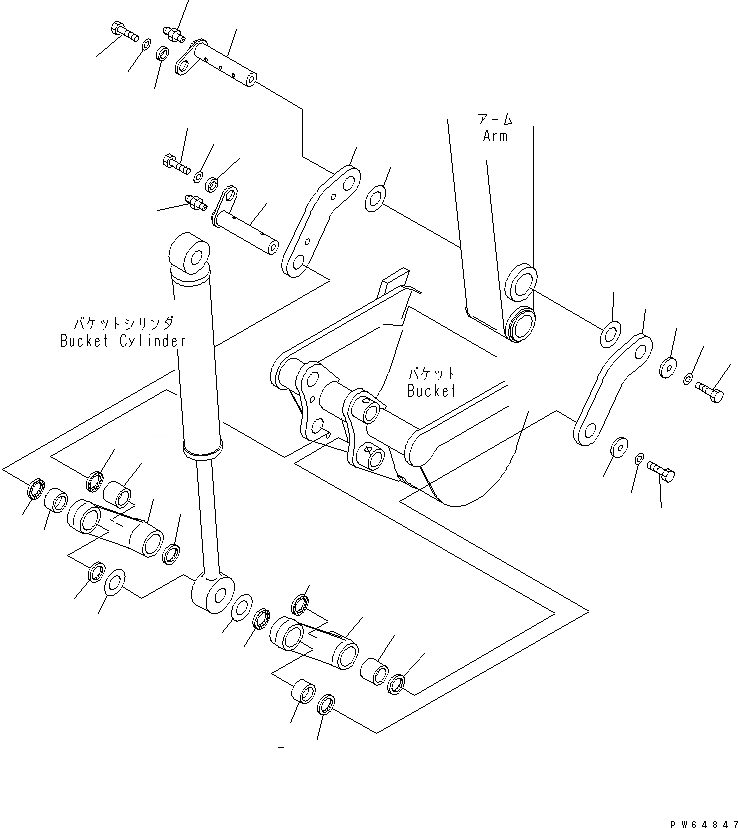 アーム
Arm

バケットシリンダ
Bucket Cylinder

バケット
Bucket

PW64847