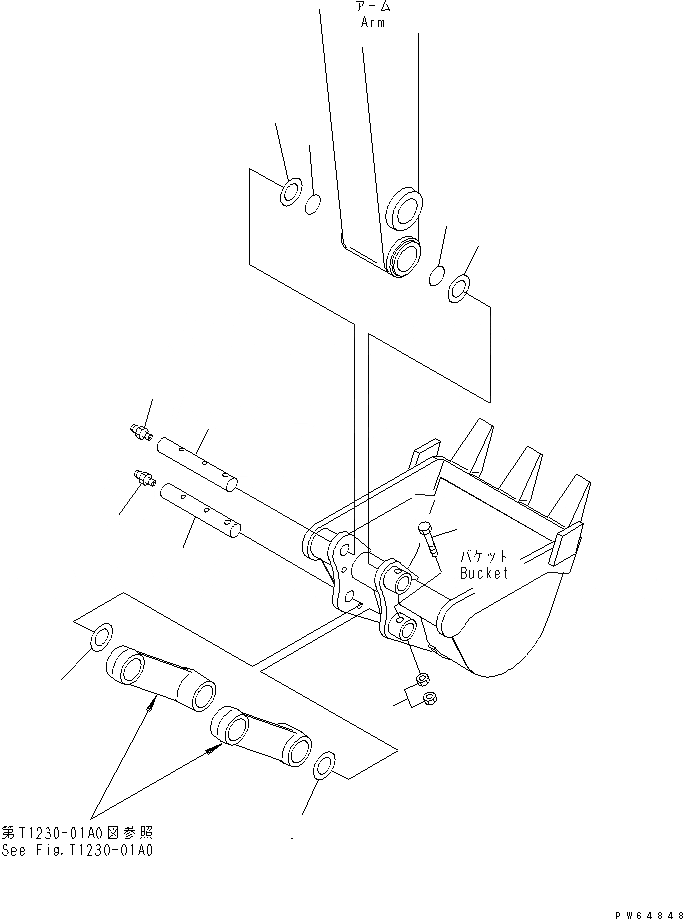 アーム
Arm

バケット
Bucket

第T1230-01A0図参照
See Fig.T1230-01A0

PW64848