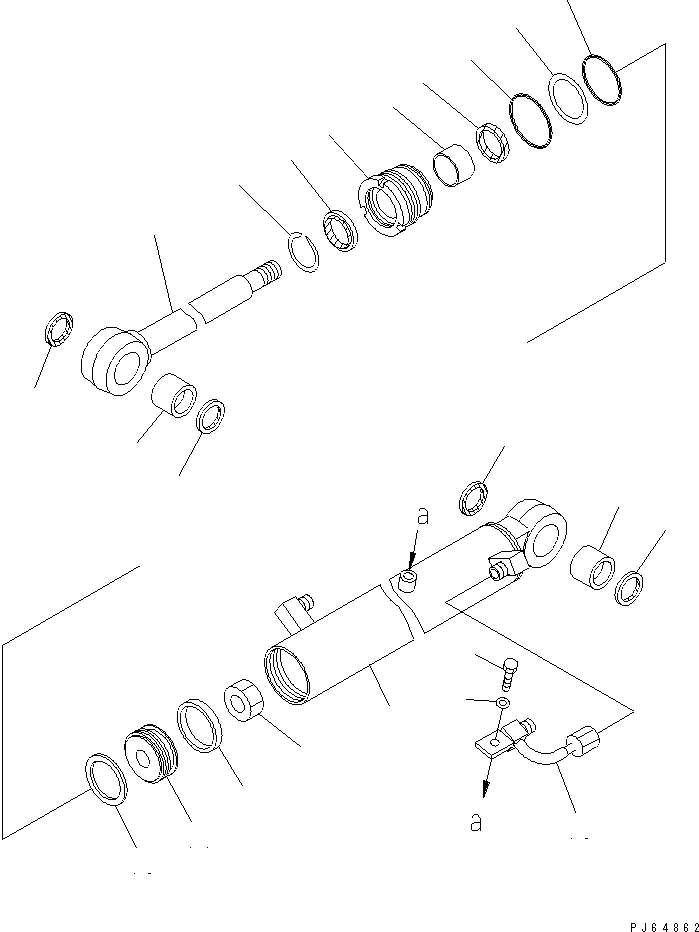 a

a

PJ64862