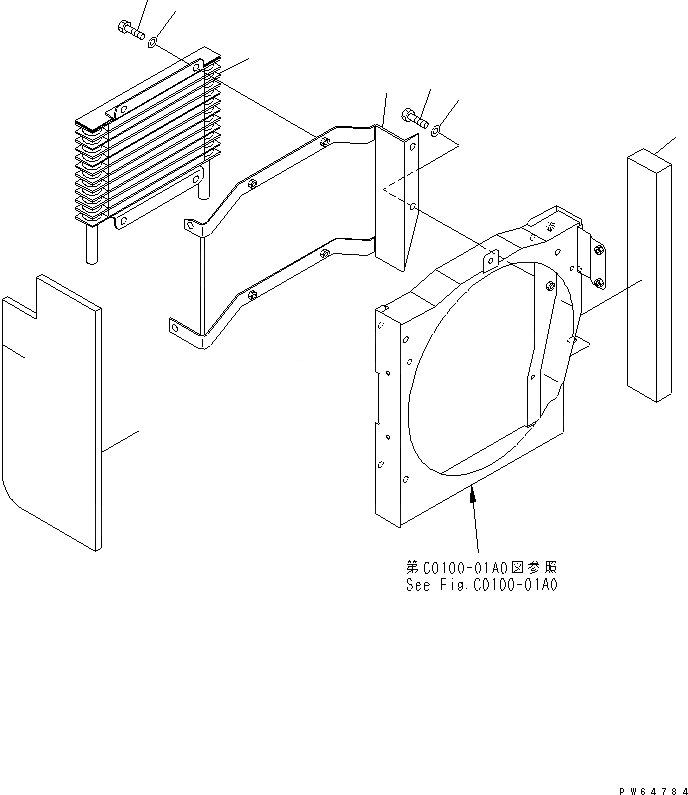 第C0100-01A0図参照
See Fig.C0100-01A0

PW64784