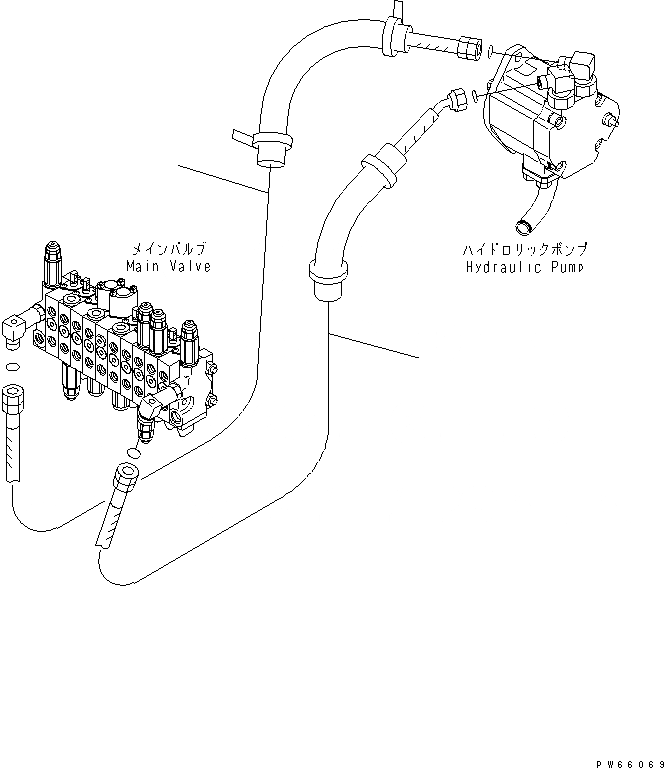 メインバルブ
Main Valve

ハイドロリックポンプ
Hydraulic Pump

PW66069