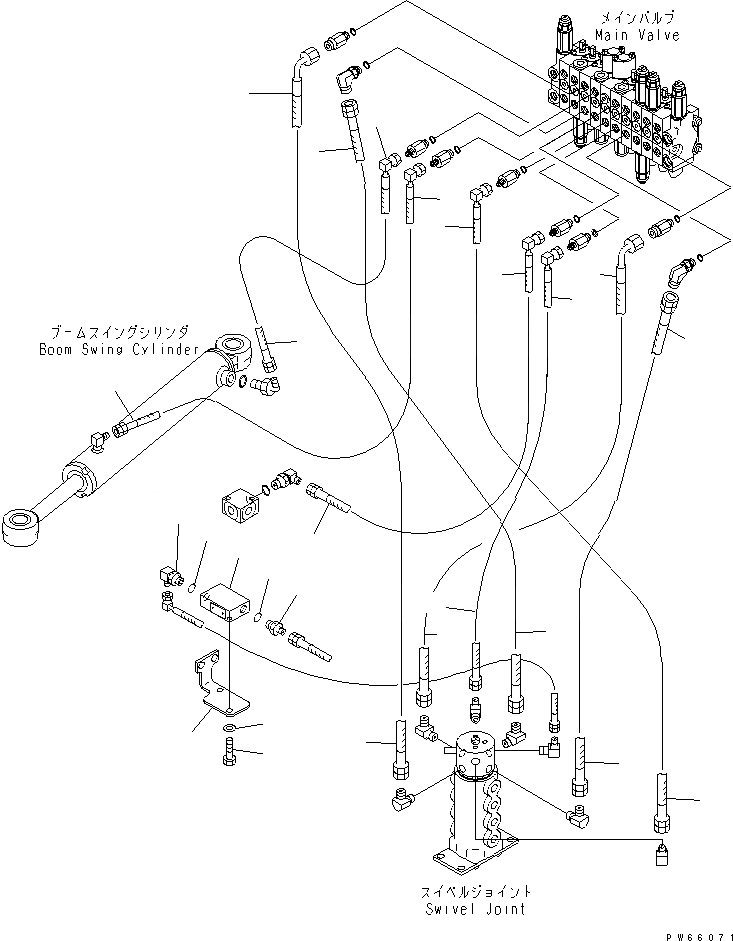 メインバルブ
Main Valve

ブームスイングシリンダ
Boom Swing Cylinder

スイベルジョイント
Swivel Joint

PW66071