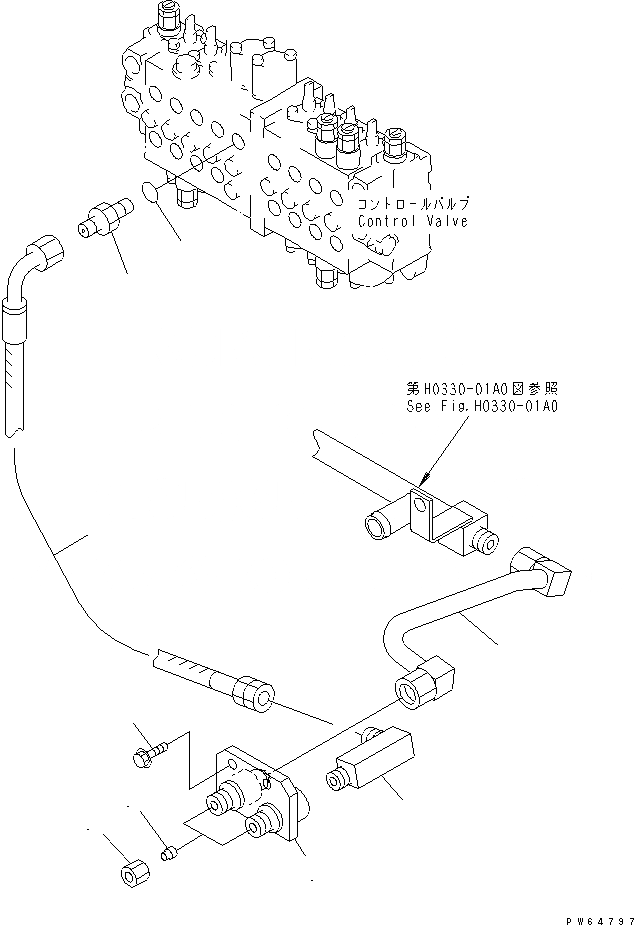 コントロールバルブ
Control Valve

第H0330-01A0図参照
See Fig.H0330-01A0

PW64797