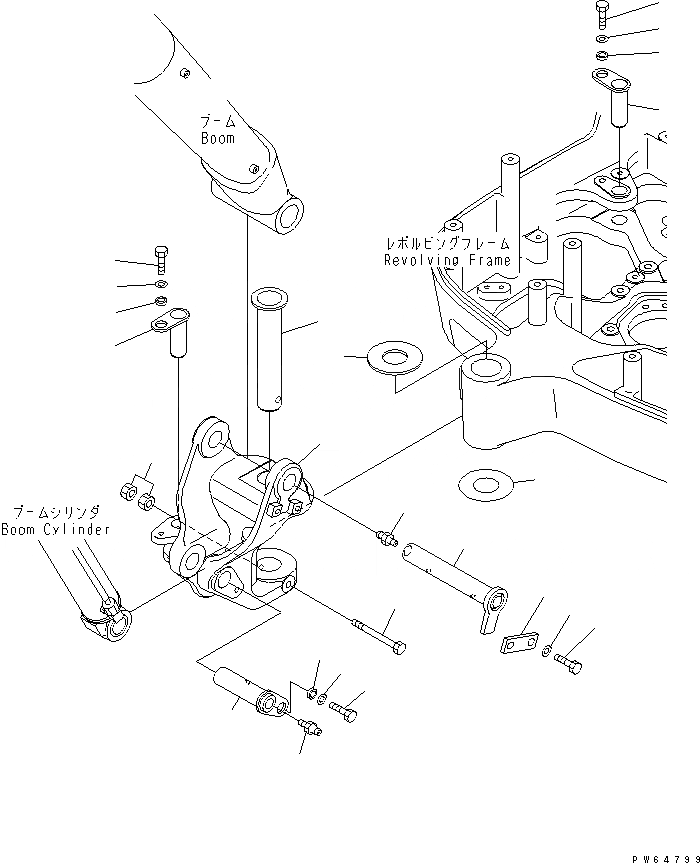 ブーム
Boom

レボルビングフレーム
Revolving Frame

ブームシリンダ
Boom Cylinder

PW64799