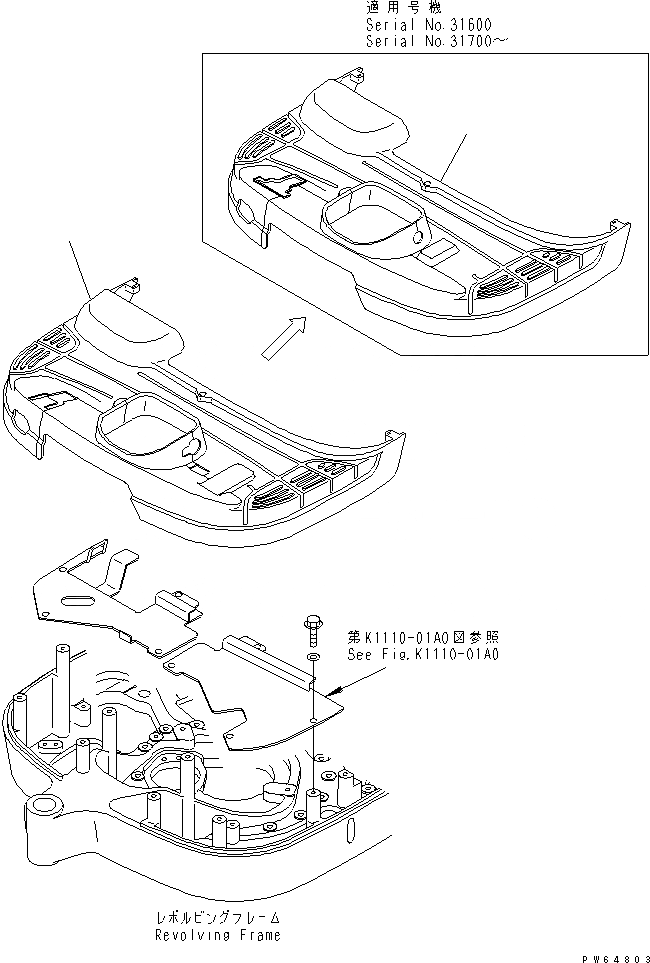 適用号機
Serial No.31600
Serial No.31700～

第K1110-01A0図参照
See Fig.K1110-01A0

レボルビングフレーム
Revolving Frame

PW64803