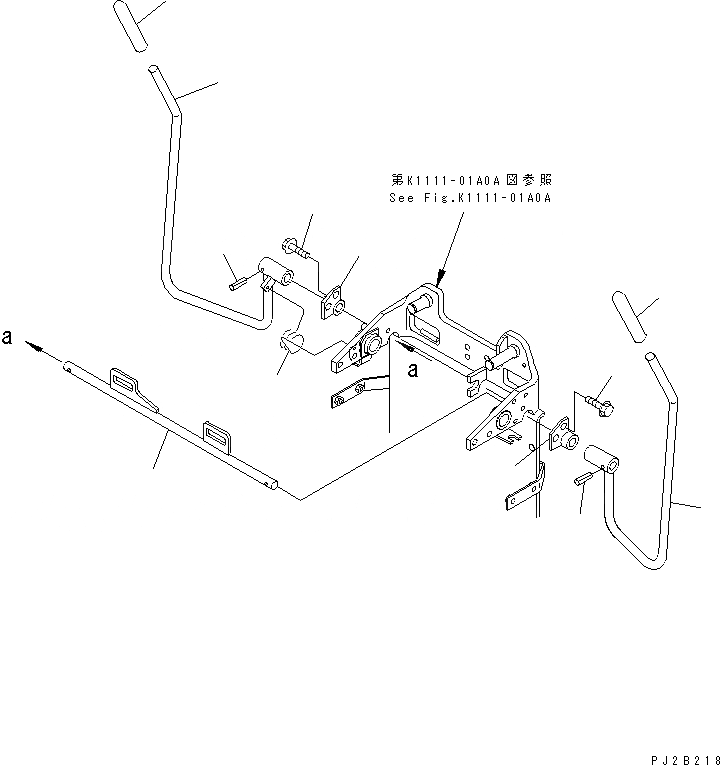 第K1111-01A0A図参照
See Fig.K1111-01A0A

a

a

PJ2B218