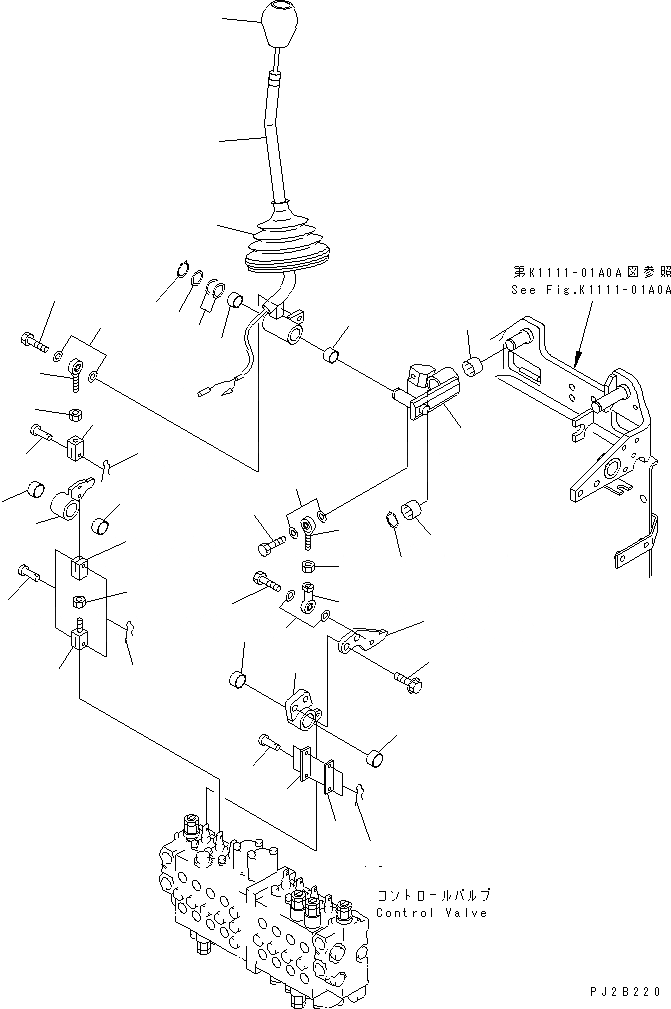 第K1111-01A0A図参照
See Fig.K1111-01A0A

コントロールバルブ
Control Valve

PJ2B220