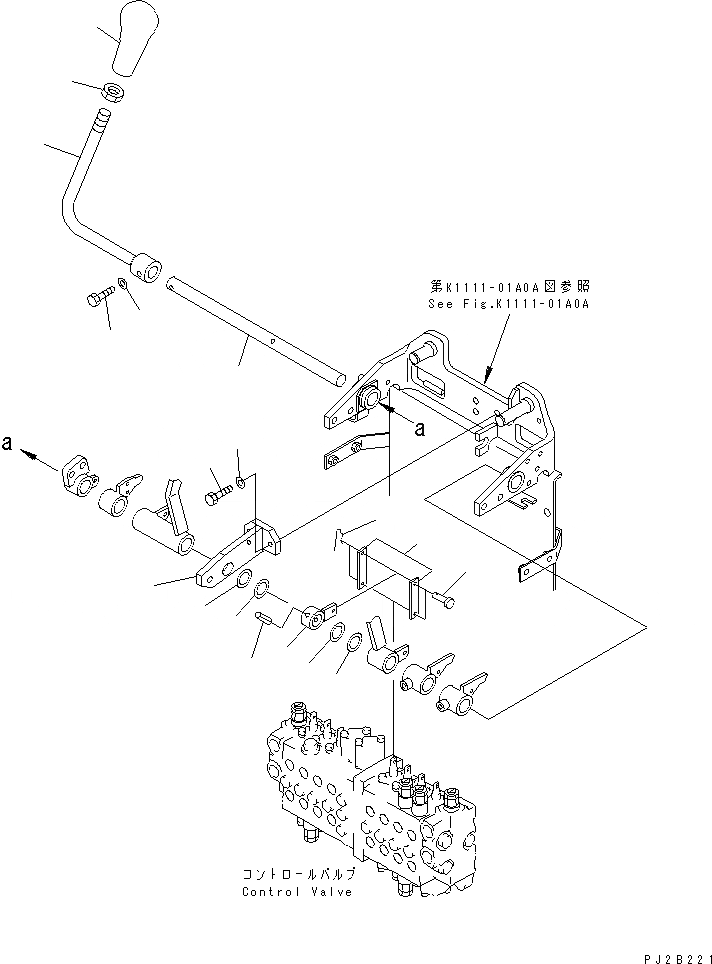 第K1111-01A0A図参照
See Fig.K1111-01A0A

a

a

コントロールバルブ
Control Valve

PJ2B221