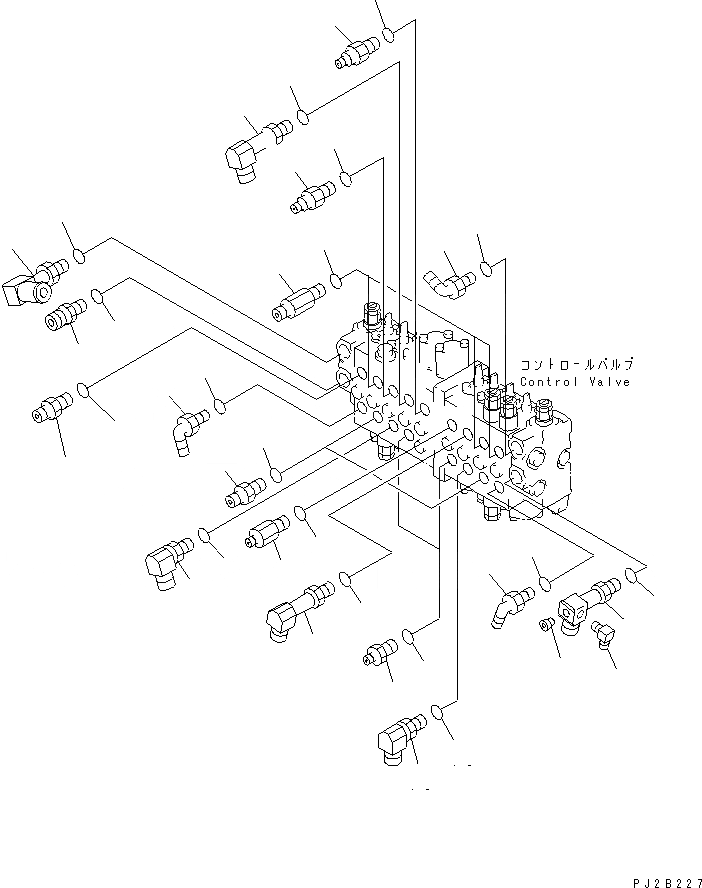 コントロールバルブ
Control Valve

PJ2B227